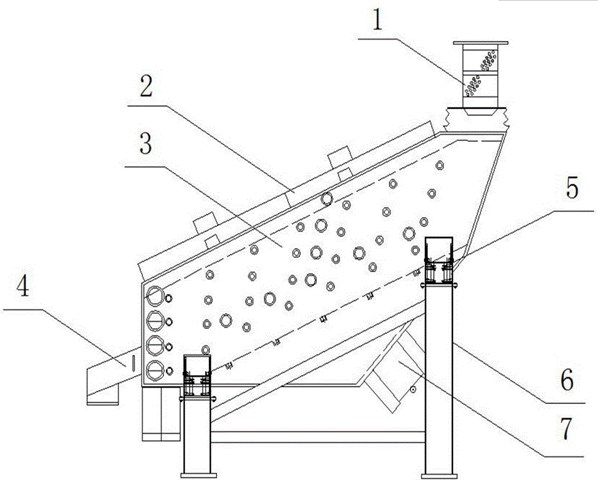 1
2
3
5
4
6
7